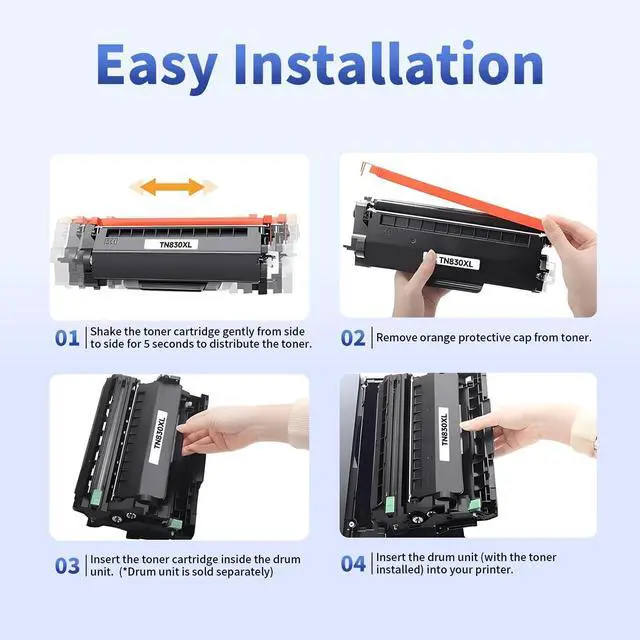 Easy Installation

TN830XL

01 Shake the toner cartridge gently from side to side for 5 seconds to distribute the toner.

TN830XL

02 Remove orange protective cap from toner.

TN830XL

03 Insert the toner cartridge inside the drum unit. (*Drum unit is sold separately)

TN830XL

04 Insert the drum unit (with the toner installed) into your printer.