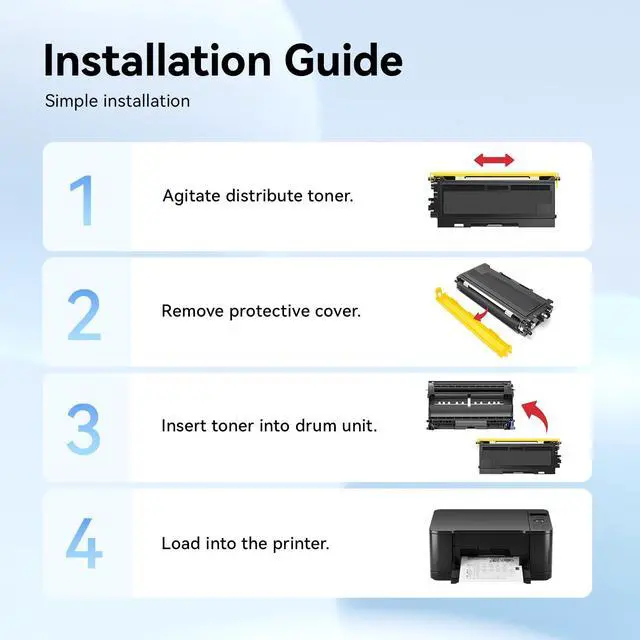 Installation Guide

Simple installation

1

Agitate distribute toner.

2

Remove protective cover.

3

Insert toner into drum unit.

4

Load into the printer.