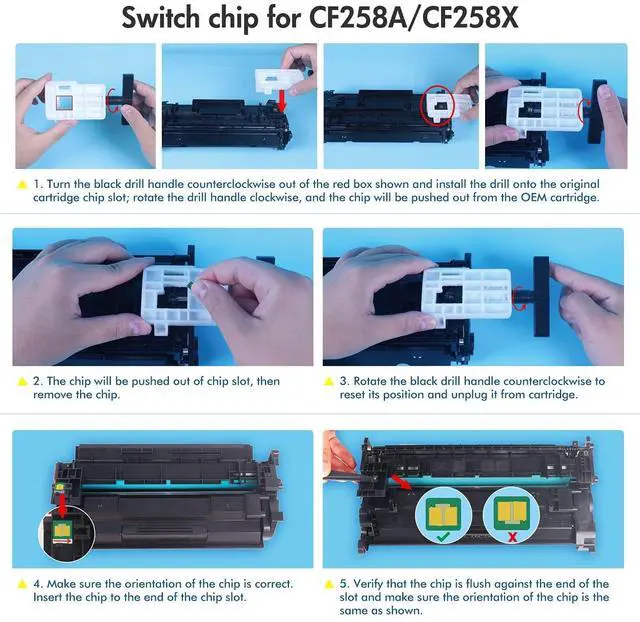 Switch chip for CF258A/CF258X

1. Turn the black drill handle counterclockwise out of the red box shown and install the drill onto the original cartridge chip slot; rotate the drill handle clockwise, and the chip will be pushed out from the OEM cartridge.

2. The chip will be pushed out of chip slot, then remove the chip.

3. Rotate the black drill handle counterclockwise to reset its position and unplug it from cartridge.

4. Make sure the orientation of the chip is correct. Insert the chip to the end of the chip slot.

5. Verify that the chip is flush against the end of the slot and make sure the orientation of the chip is the same as shown.