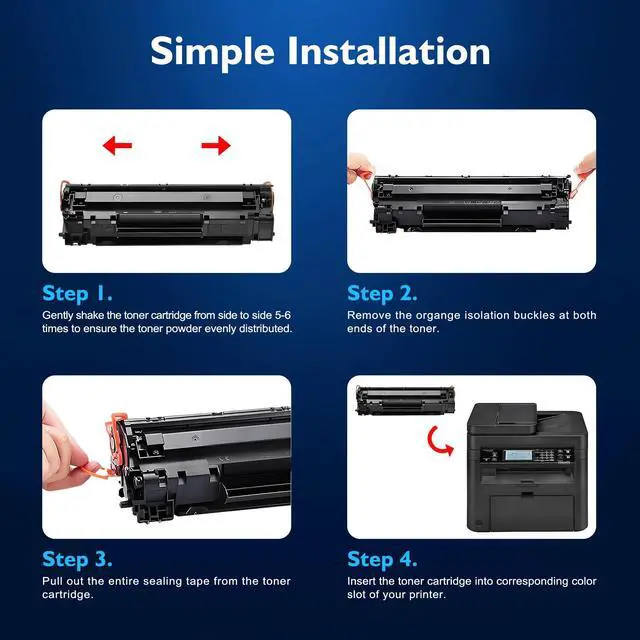 Simple Installation

Step 1.

Gently shake the toner cartridge from side to side 5-6 times to ensure the toner powder evenly distributed.

Step 2.

Remove the organge isolation buckles at both ends of the toner.

Step 3.

Pull out the entire sealing tape from the toner cartridge.

Step 4.

Insert the toner cartridge into corresponding color slot of your printer.