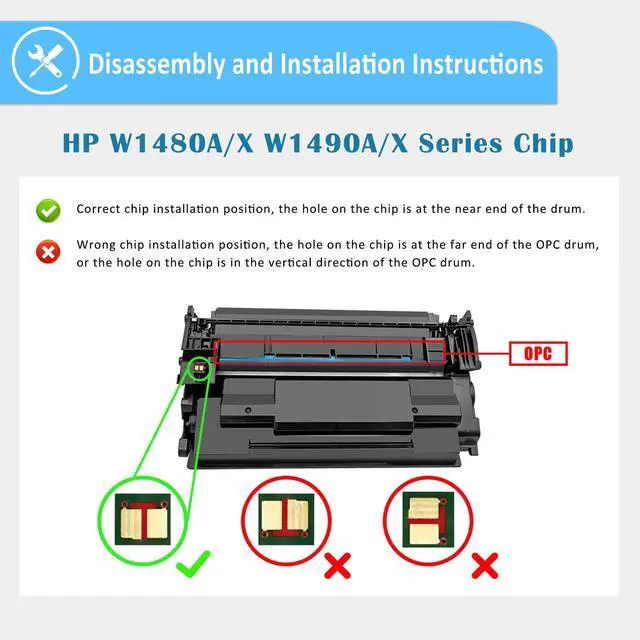 Disassembly and Installation Instructions

HP W1480A/X W1490A/X Series Chip

Correct chip installation position, the hole on the chip is at the near end of the drum.

Wrong chip installation position, the hole on the chip is at the far end of the OPC drum, or the hole on the chip is in the vertical direction of the OPC drum.

OPC