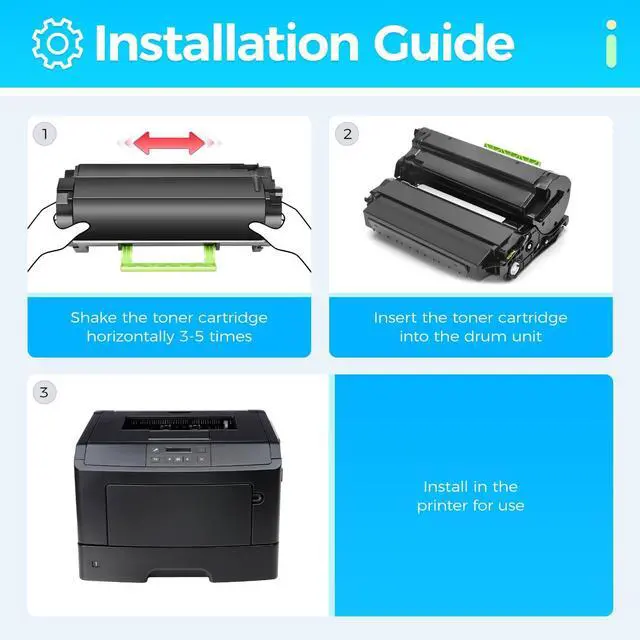 Installation Guide

i

1

Shake the toner cartridge horizontally 3-5 times

2

Insert the toner cartridge into the drum unit

3

Install in the printer for use