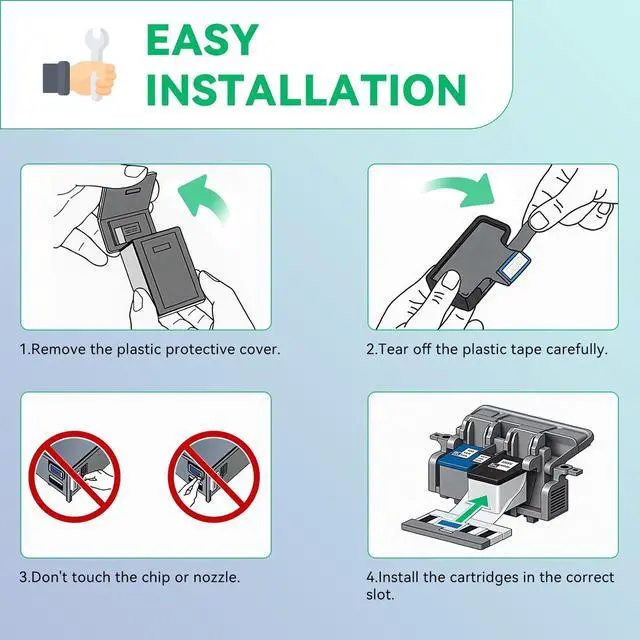 EASY INSTALLATION

1.Remove the plastic protective cover.

2.Tear off the plastic tape carefully.

3.Don't touch the chip or nozzle.

4.Install the cartridges in the correct slot.