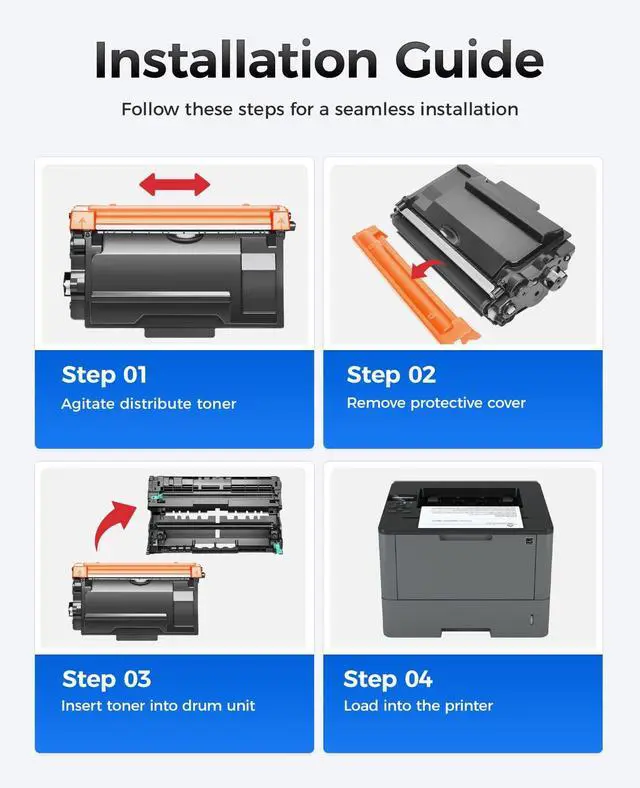 Installation Guide

Follow these steps for a seamless installation

Step 01
Agitate distribute toner

Step 02
Remove protective cover

Step 03
Insert toner into drum unit

Step 04
Load into the printer