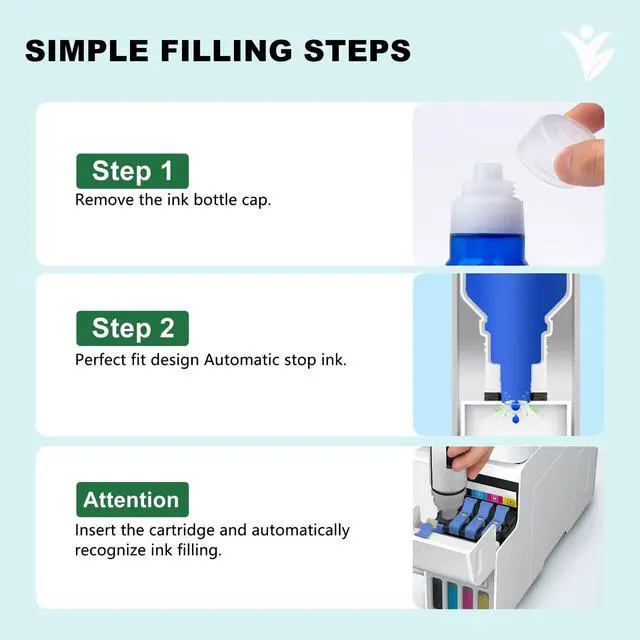 SIMPLE FILLING STEPS

Step 1

Remove the ink bottle cap.

Step 2

Perfect fit design Automatic stop ink.

Attention

Insert the cartridge and automatically recognize ink filling.