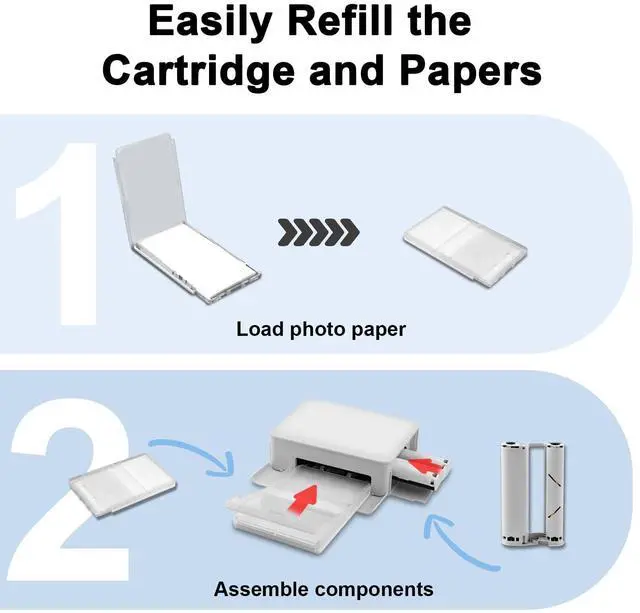 Easily Refill the Cartridge and Papers

1

Load photo paper

2

Assemble components