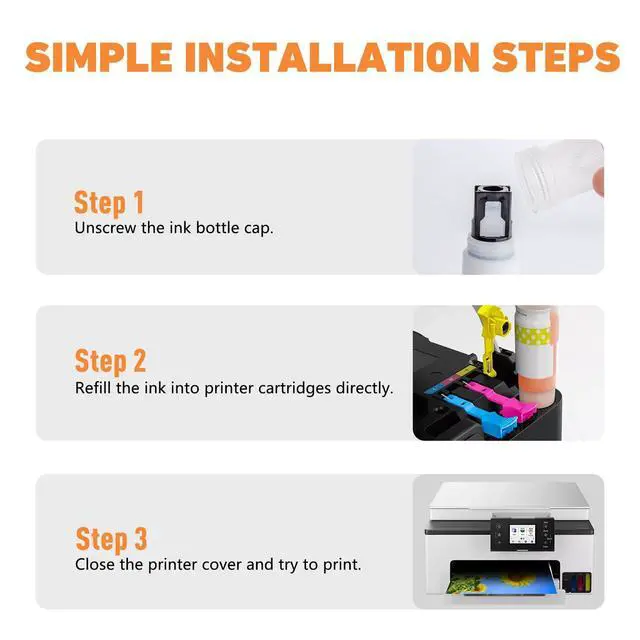 SIMPLE INSTALLATION STEPS

Step 1
Unscrew the ink bottle cap.

Step 2
Refill the ink into printer cartridges directly.

Step 3
Close the printer cover and try to print.