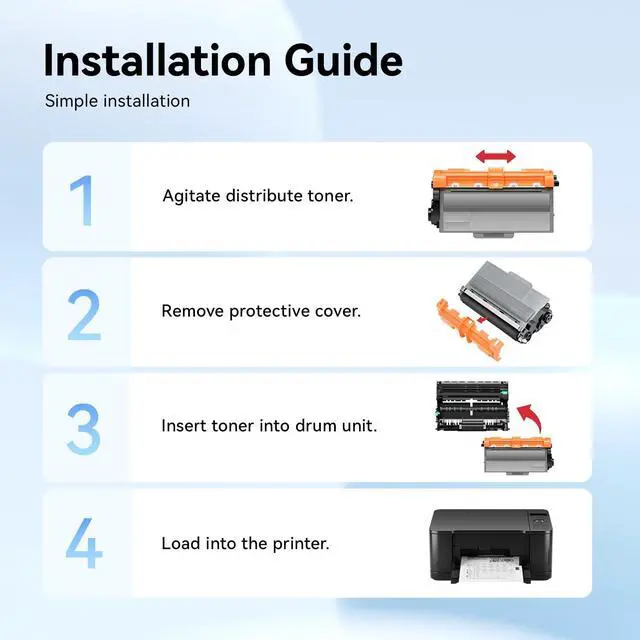 Installation Guide

Simple installation

1

Agitate distribute toner.

2

Remove protective cover.

3

Insert toner into drum unit.

4

Load into the printer.