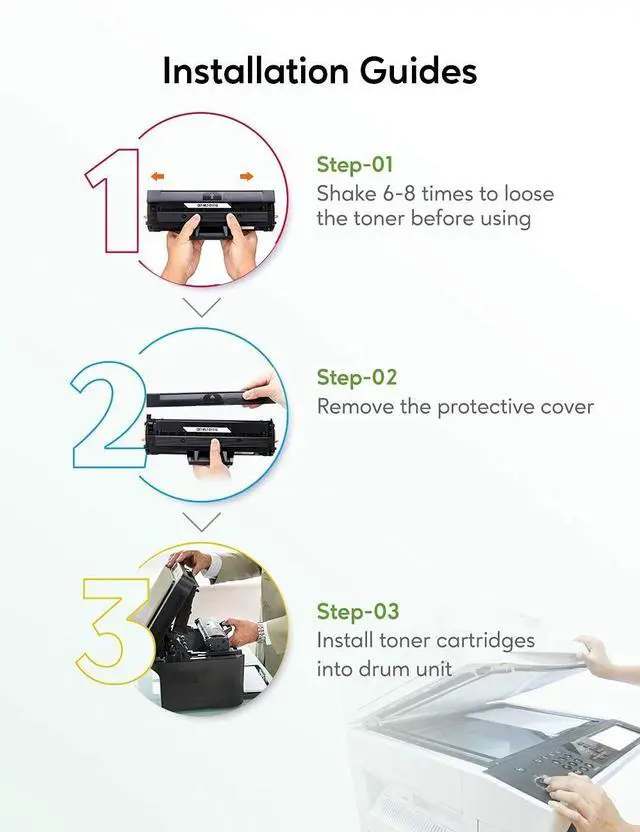 Installation Guides

1

Step-01
Shake 6-8 times to loose the toner before using

2

Step-02
Remove the protective cover

3

Step-03
Install toner cartridges into drum unit