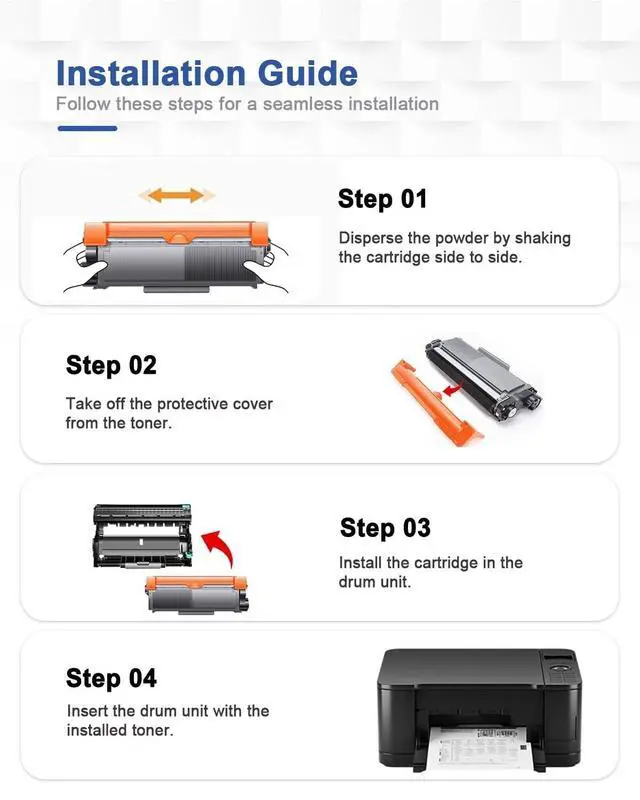 Installation Guide
Follow these steps for a seamless installation

Step 01
Disperse the powder by shaking the cartridge side to side.

Step 02
Take off the protective cover from the toner.

Step 03
Install the cartridge in the drum unit.

Step 04
Insert the drum unit with the installed toner.