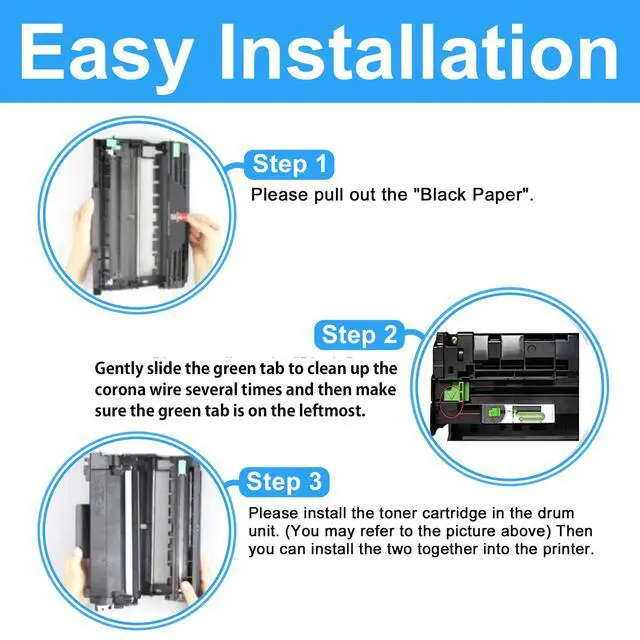 Easy Installation

Step 1

Please pull out the "Black Paper".

Step 2

Gently slide the green tab to clean up the corona wire several times and then make sure the green tab is on the leftmost.

Step 3

Please install the toner cartridge in the drum unit. (You may refer to the picture above) Then you can install the two together into the printer.