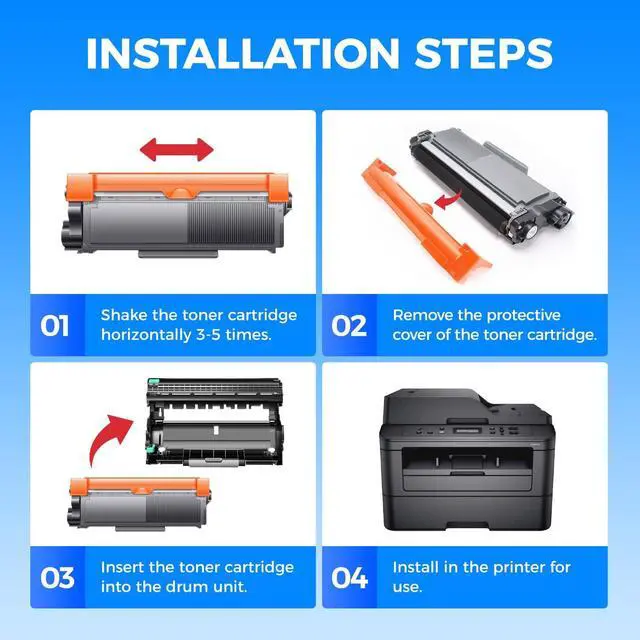 INSTALLATION STEPS

01 Shake the toner cartridge horizontally 3-5 times.

02 Remove the protective cover of the toner cartridge.

03 Insert the toner cartridge into the drum unit.

04 Install in the printer for use.