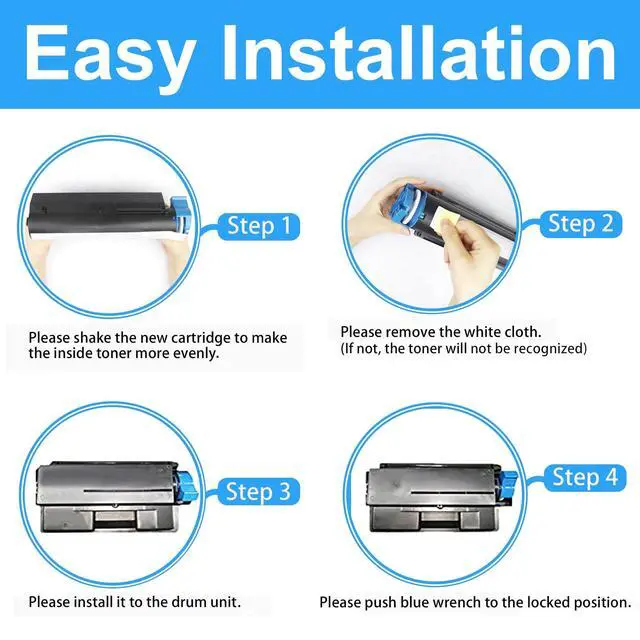 Easy Installation

Step 1

Please shake the new cartridge to make the inside toner more evenly.

Step 2

Please remove the white cloth.
(If not, the toner will not be recognized)

Step 3

Please install it to the drum unit.

Step 4

Please push blue wrench to the locked position.