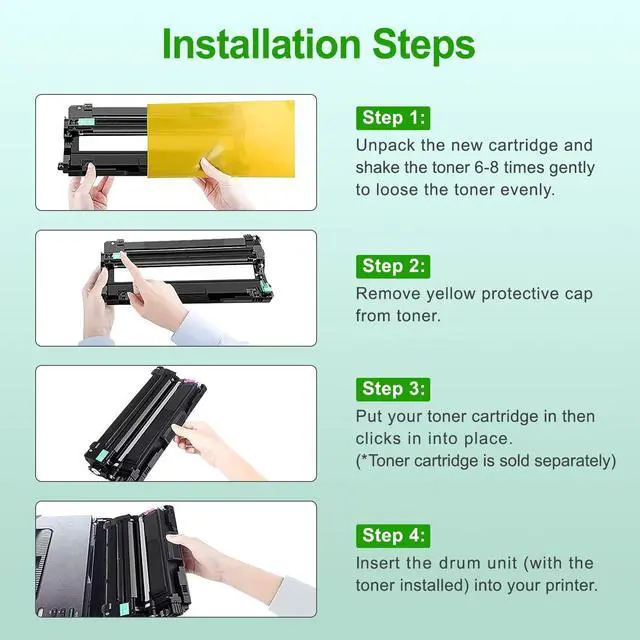 Installation Steps

Step 1:
Unpack the new cartridge and shake the toner 6-8 times gently to loose the toner evenly.

Step 2:
Remove yellow protective cap from toner.

Step 3:
Put your toner cartridge in then clicks in into place.
(*Toner cartridge is sold separately)

Step 4:
Insert the drum unit (with the toner installed) into your printer.