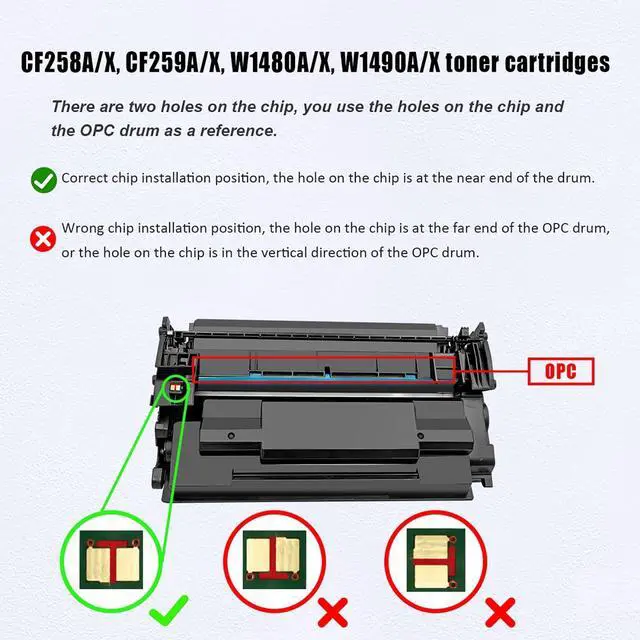 CF258A/X, CF259A/X, W1480A/X, W1490A/X toner cartridges

There are two holes on the chip, you use the holes on the chip and the OPC drum as a reference.

Correct chip installation position, the hole on the chip is at the near end of the drum.

Wrong chip installation position, the hole on the chip is at the far end of the OPC drum, or the hole on the chip is in the vertical direction of the OPC drum.

OPC