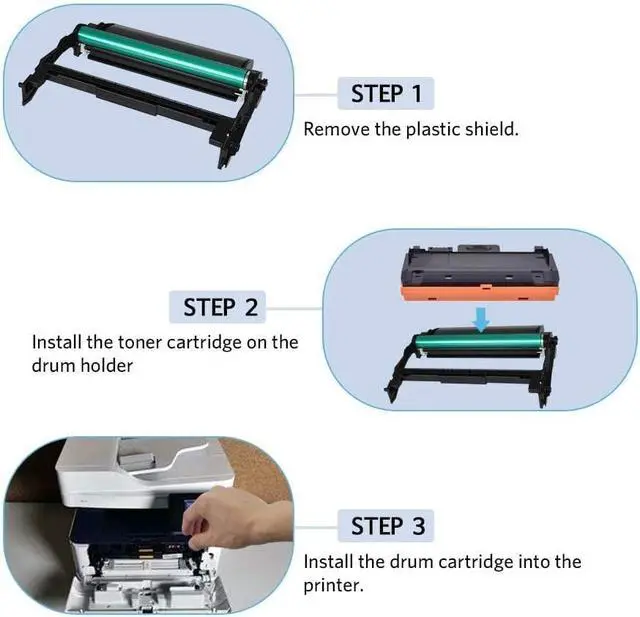 STEP 1

Remove the plastic shield.

STEP 2

Install the toner cartridge on the drum holder

STEP 3

Install the drum cartridge into the printer.