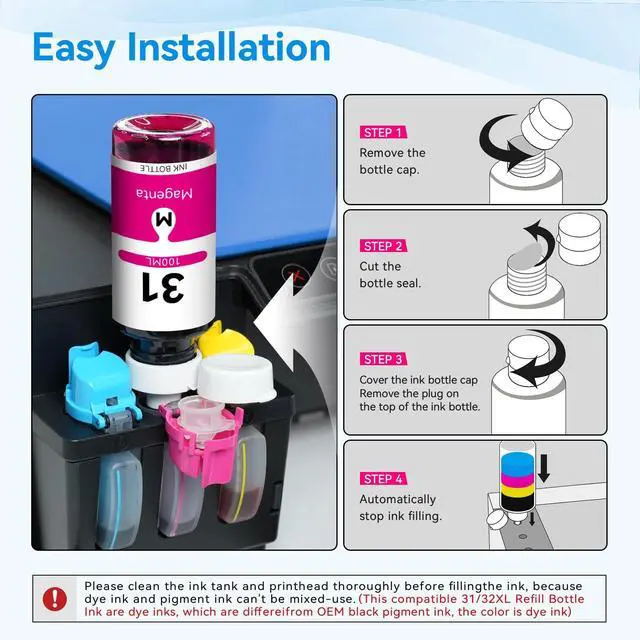 Easy Installation

INK BOTTLE
Magenta
M
100ML
31

STEP 1
Remove the bottle cap.

STEP 2
Cut the bottle seal.

STEP 3
Cover the ink bottle cap Remove the plug on the top of the ink bottle.

STEP 4
Automatically stop ink filling.

Please clean the ink tank and printhead thoroughly before fillingthe ink, because dye ink and pigment ink can't be mixed-use. (This compatible 31/32XL Refill Bottle Ink are dye inks, which are differeifrom OEM black pigment ink, the color is dye ink)