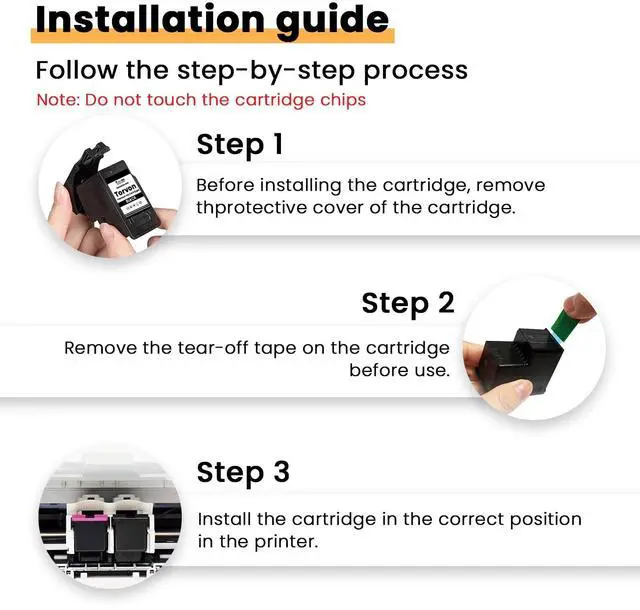 Installation guide

Follow the step-by-step process
Note: Do not touch the cartridge chips

Torvon

Step 1

Before installing the cartridge, remove thprotective cover of the cartridge.

Step 2

Remove the tear-off tape on the cartridge before use.

Step 3

Install the cartridge in the correct position in the printer.