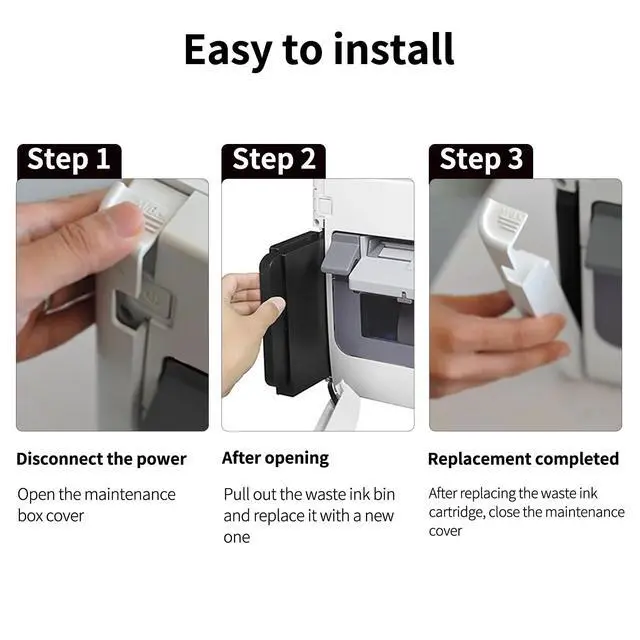 Easy to install

Step 1

Disconnect the power

Open the maintenance box cover

Step 2

After opening

Pull out the waste ink bin and replace it with a new one

Step 3

Replacement completed

After replacing the waste ink cartridge, close the maintenance cover