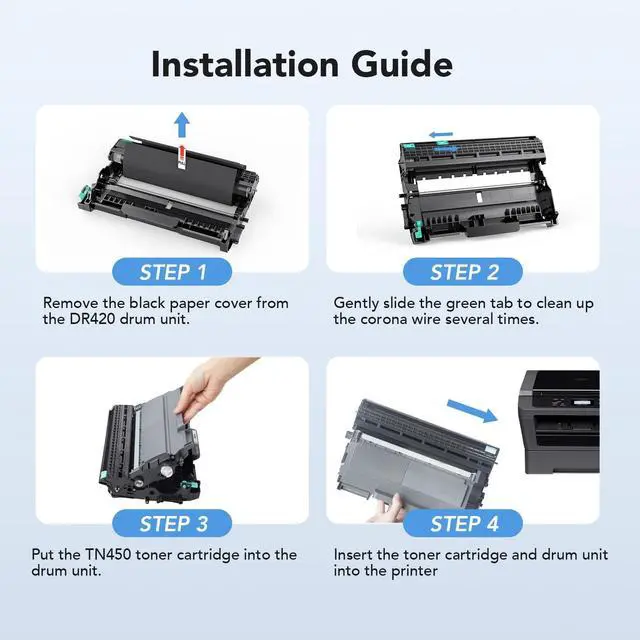 Installation Guide

STEP 1

Remove the black paper cover from the DR420 drum unit.

STEP 2

Gently slide the green tab to clean up the corona wire several times.

STEP 3

Put the TN450 toner cartridge into the drum unit.

STEP 4

Insert the toner cartridge and drum unit into the printer