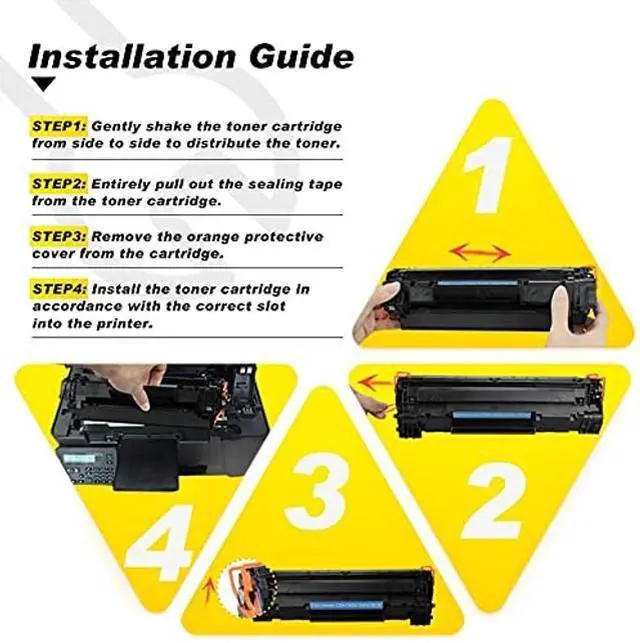 Installation Guide

STEP1: Gently shake the toner cartridge from side to side to distribute the toner.

STEP2: Entirely pull out the sealing tape from the toner cartridge.

STEP3: Remove the orange protective cover from the cartridge.

STEP4: Install the toner cartridge in accordance with the correct slot into the printer.

1

2

3

4