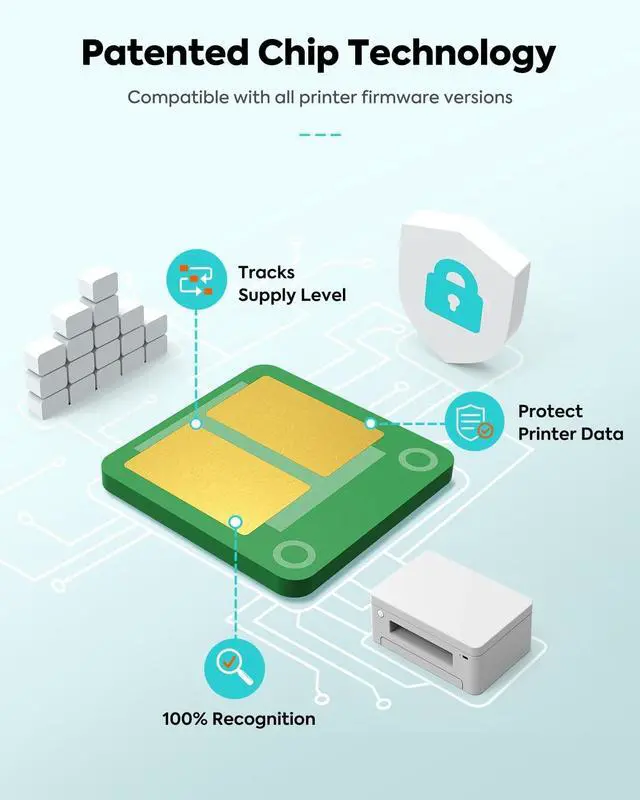 Patented Chip Technology

Compatible with all printer firmware versions

Tracks
Supply Level

Protect
Printer Data

100% Recognition