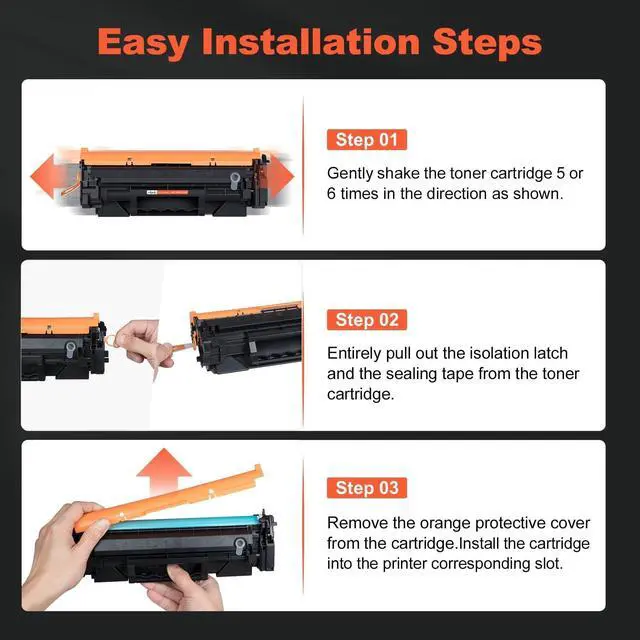 Easy Installation Steps

Step 01

Gently shake the toner cartridge 5 or 6 times in the direction as shown.

Step 02

Entirely pull out the isolation latch and the sealing tape from the toner cartridge.

Step 03

Remove the orange protective cover from the cartridge.Install the cartridge into the printer corresponding slot.