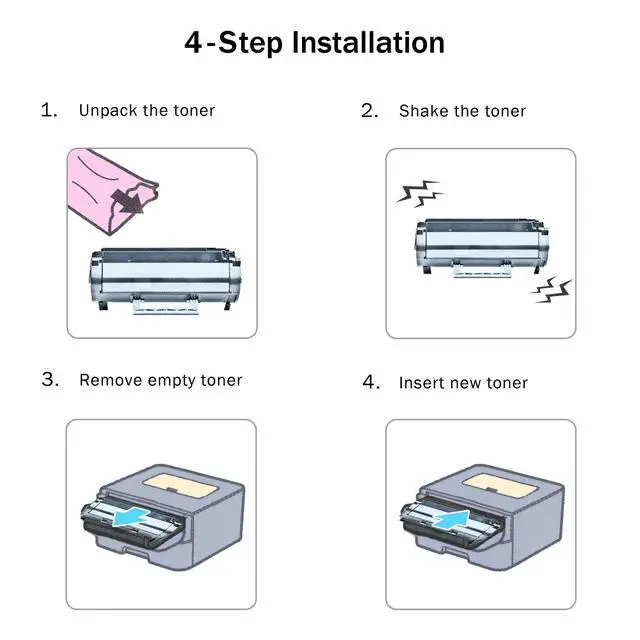 4-Step Installation

1. Unpack the toner

2. Shake the toner

3. Remove empty toner

4. Insert new toner