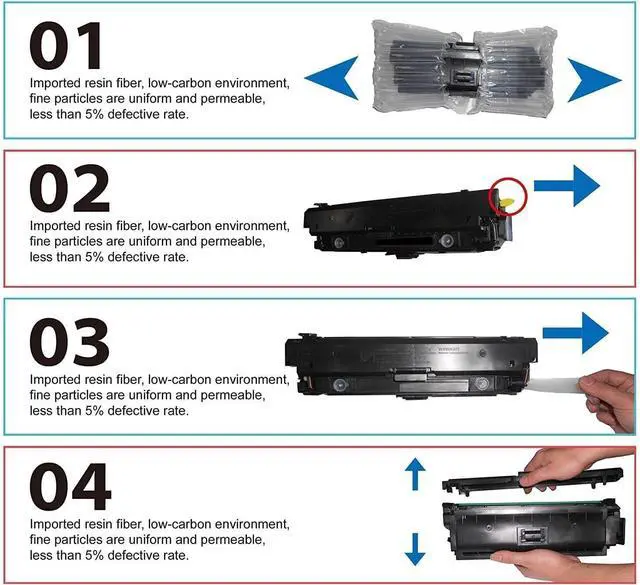 01

Imported resin fiber, low-carbon environment, fine particles are uniform and permeable, less than 5% defective rate.

02

Imported resin fiber, low-carbon environment, fine particles are uniform and permeable, less than 5% defective rate.

03

Imported resin fiber, low-carbon environment, fine particles are uniform and permeable, less than 5% defective rate.

04

Imported resin fiber, low-carbon environment, fine particles are uniform and permeable, less than 5% defective rate.