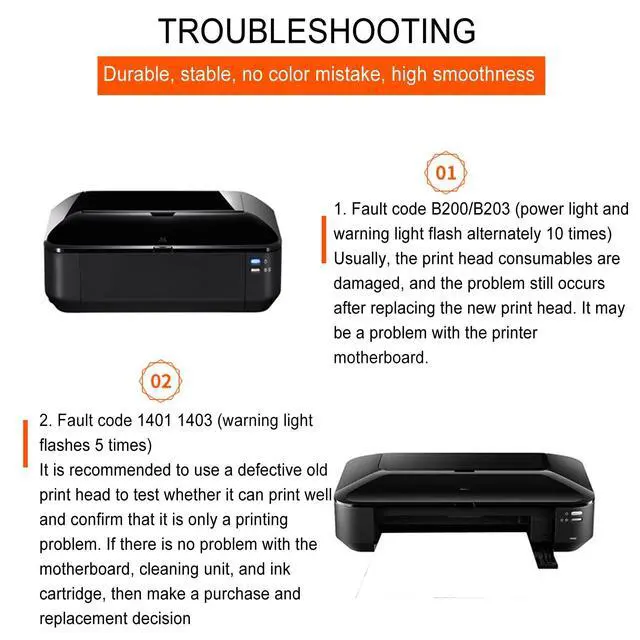 TROUBLESHOOTING

Durable, stable, no color mistake, high smoothness

01

1. Fault code B200/B203 (power light and warning light flash alternately 10 times)
Usually, the print head consumables are damaged, and the problem still occurs after replacing the new print head. It may be a problem with the printer motherboard.

02

2. Fault code 1401 1403 (warning light flashes 5 times)
It is recommended to use a defective old print head to test whether it can print well and confirm that it is only a printing problem. If there is no problem with the motherboard, cleaning unit, and ink cartridge, then make a purchase and replacement decision