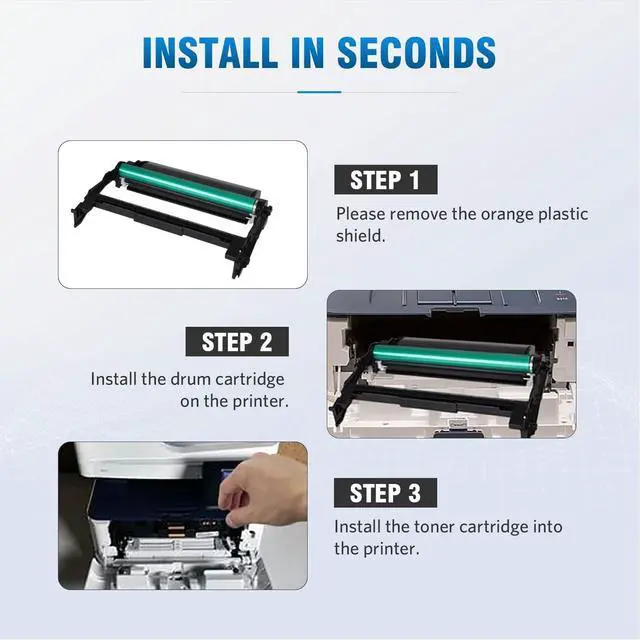 INSTALL IN SECONDS

STEP 1

Please remove the orange plastic shield.

STEP 2

Install the drum cartridge on the printer.

STEP 3

Install the toner cartridge into the printer.