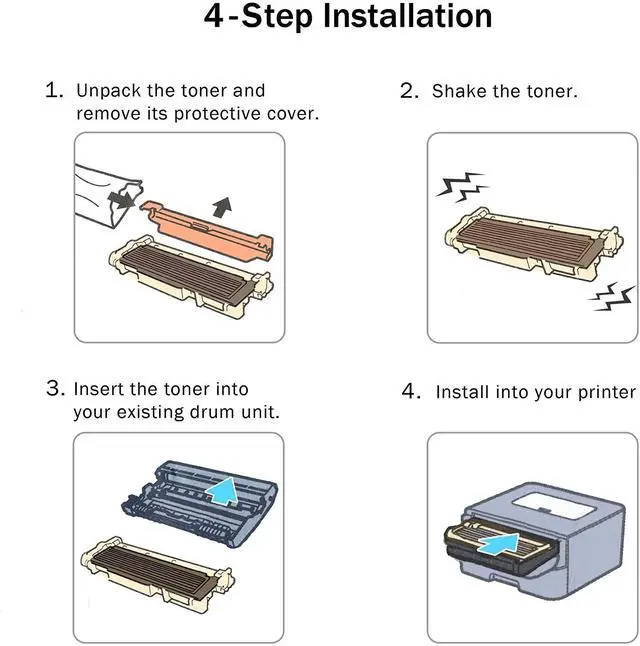 4-Step Installation

1. Unpack the toner and remove its protective cover.

2. Shake the toner.

3. Insert the toner into your existing drum unit.

4. Install into your printer