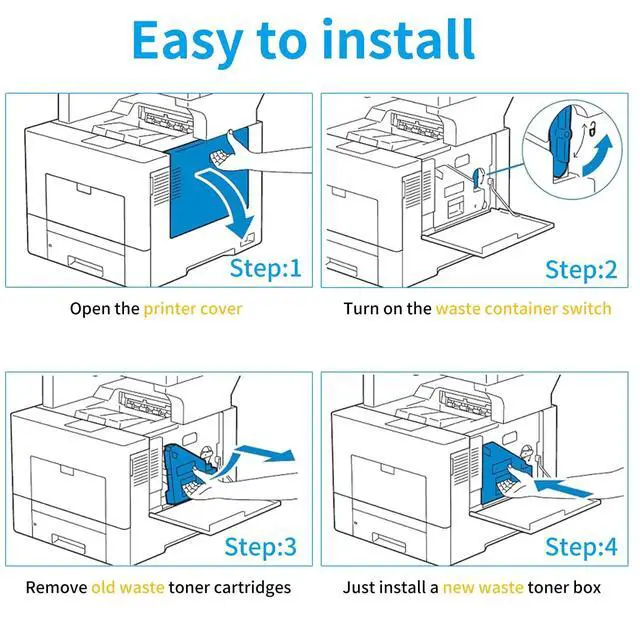 Easy to install

Step:1

Open the printer cover

Step:2

Turn on the waste container switch

Step:3

Remove old waste toner cartridges

Step:4

Just install a new waste toner box