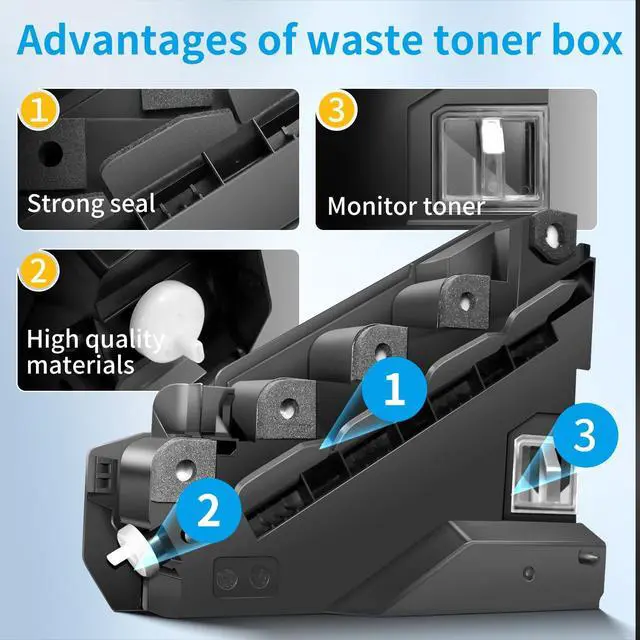 Advantages of waste toner box

1
Strong seal

3
Monitor toner

2
High quality materials

1

3

2