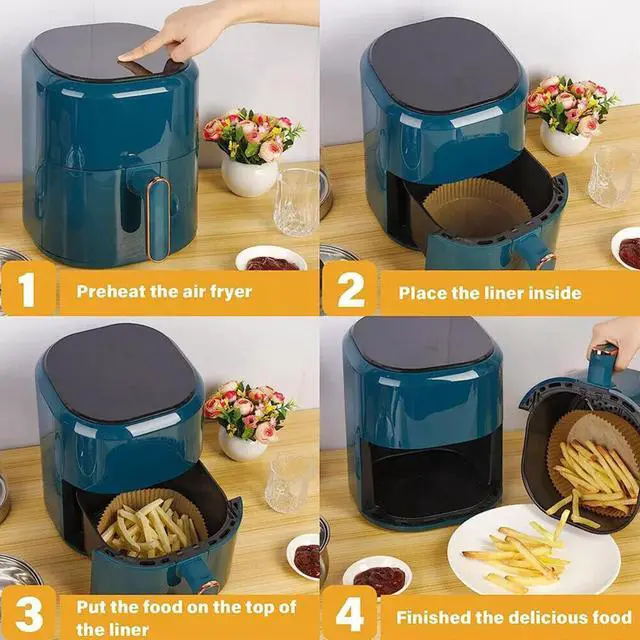 1 Preheat the air fryer

2 Place the liner inside

3 Put the food on the top of the liner

4 Finished the delicious food