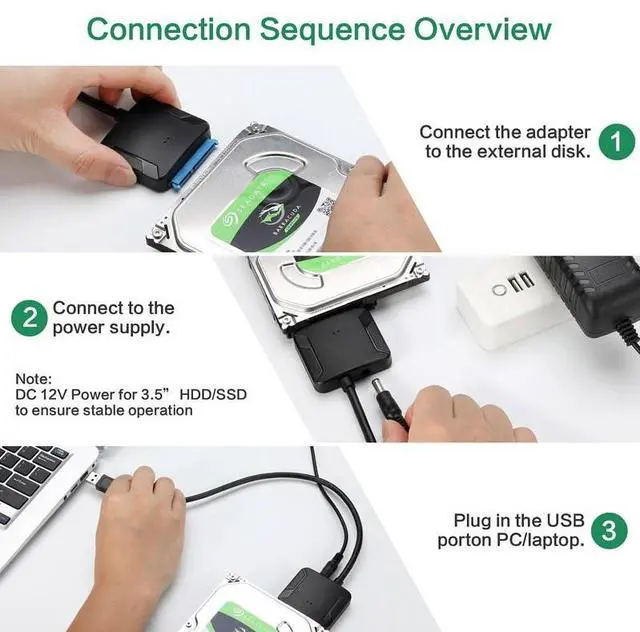 Connection Sequence Overview

Connect the adapter to the external disk.

1

SEAGATE

BARRACUDA

2

Connect to the power supply.

Note:
DC 12V Power for 3.5”  HDD/SSD to ensure stable operation

Plug in the USB porton PC/laptop.

3