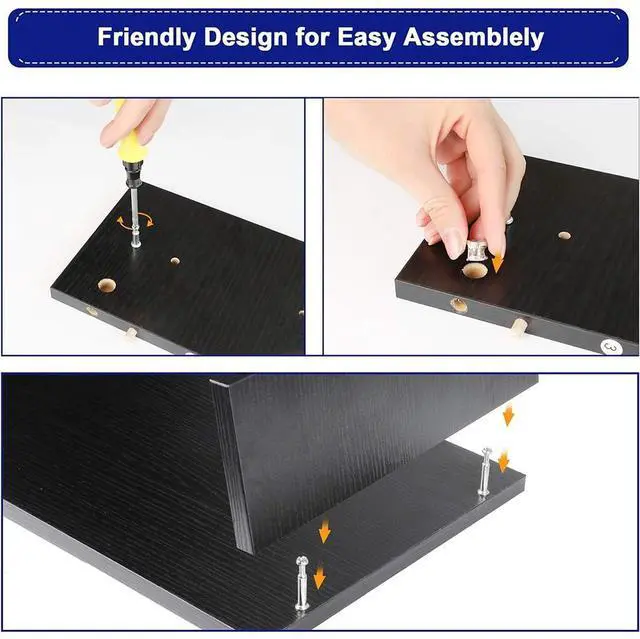 Friendly Design for Easy Assemblely

3