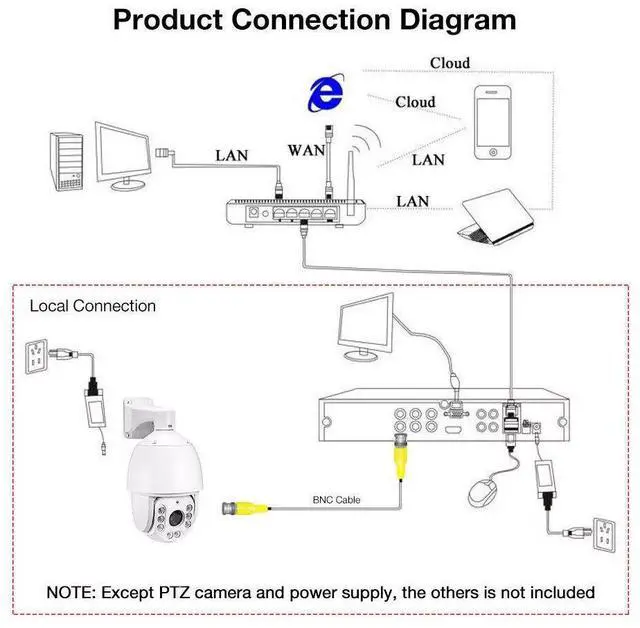 Product Connection Diagram

Cloud

Cloud

LAN

WAN

LAN

LAN

Local Connection

BNC Cable

NOTE: Except PTZ camera and power supply, the others is not included