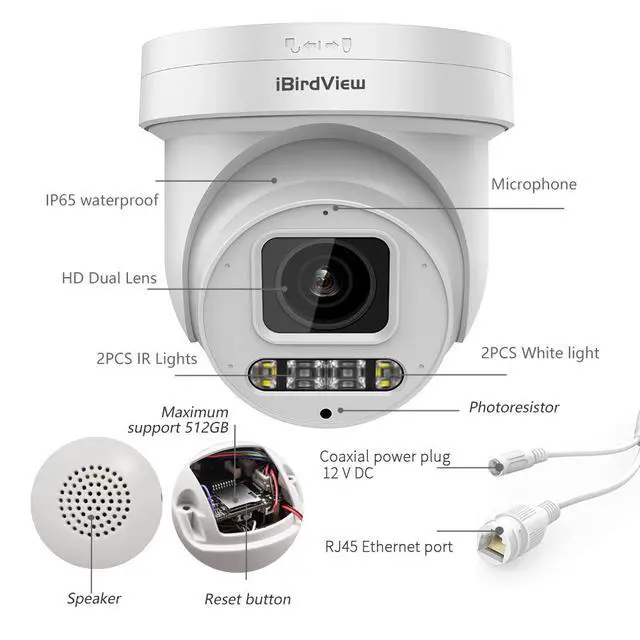 iBirdView

IP65 waterproof

Microphone

HD Dual Lens

2PCS IR Lights

2PCS White light

Photoresistor

Maximum support 512GB

Coaxial power plug 12 V DC

RJ45 Ethernet port

Speaker

Reset button