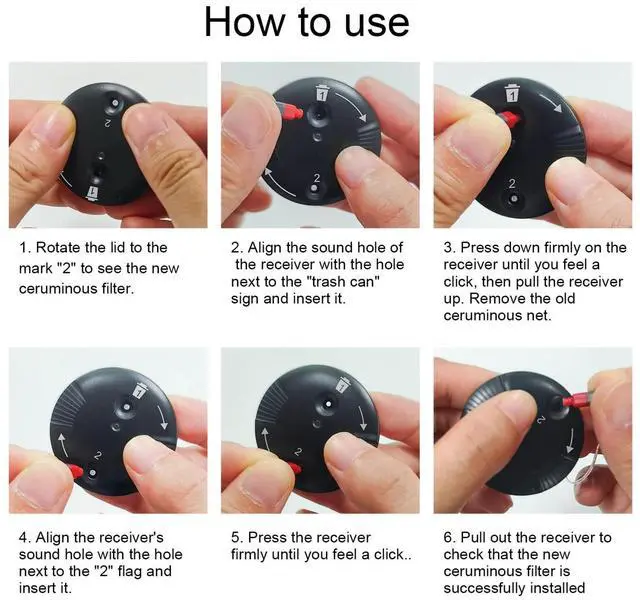 How to use

2

1

1. Rotate the lid to the mark "2" to see the new ceruminous filter.

1

2

2. Align the sound hole of the receiver with the hole next to the "trash can" sign and insert it.

1

2

3. Press down firmly on the receiver until you feel a click, then pull the receiver up. Remove the old ceruminous net.

1

2

4. Align the receiver's sound hole with the hole next to the "2" flag and insert it.

1

2

5. Press the receiver firmly until you feel a click..

2

6. Pull out the receiver to check that the new ceruminous filter is successfully installed