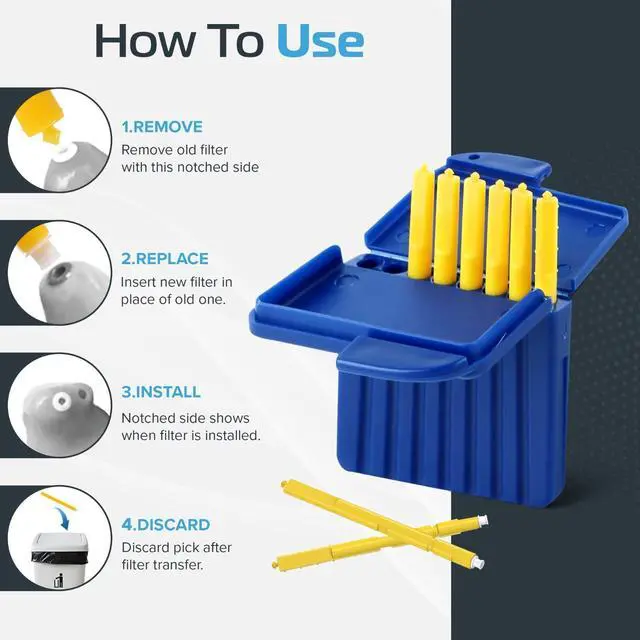 How To Use

1.REMOVE
Remove old filter with this notched side

2.REPLACE
Insert new filter in place of old one.

3.INSTALL
Notched side shows when filter is installed.

4.DISCARD
Discard pick after filter transfer.