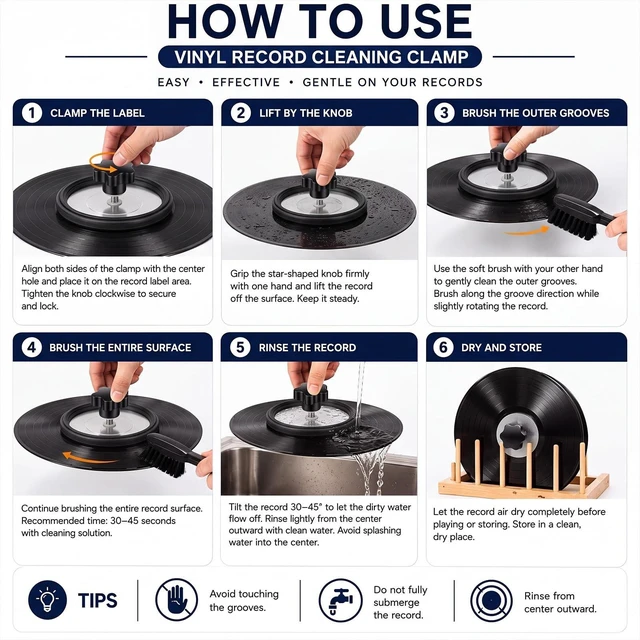 HOW TO USE

VINYL RECORD CLEANING CLAMP

EASY • EFFECTIVE • GENTLE ON YOUR RECORDS

1 CLAMP THE LABEL

Align both sides of the clamp with the center hole and place it on the record label area. Tighten the knob clockwise to secure and lock.

2 LIFT BY THE KNOB

Grip the star-shaped knob firmly with one hand and lift the record off the surface. Keep it steady.

3 BRUSH THE OUTER GROOVES

Use the soft brush with your other hand to gently clean the outer grooves. Brush along the groove direction while slightly rotating the record.

4 BRUSH THE ENTIRE SURFACE

Continue brushing the entire record surface. Recommended time: 30–45 seconds with cleaning solution.

5 RINSE THE RECORD

Tilt the record 30–45° to let the dirty water flow off. Rinse lightly from the center outward with clean water. Avoid splashing water into the center.

6 DRY AND STORE

Let the record air dry completely before playing or storing. Store in a clean, dry place.

TIPS

Avoid touching the grooves.

Do not fully submerge the record.

Rinse from center outward.