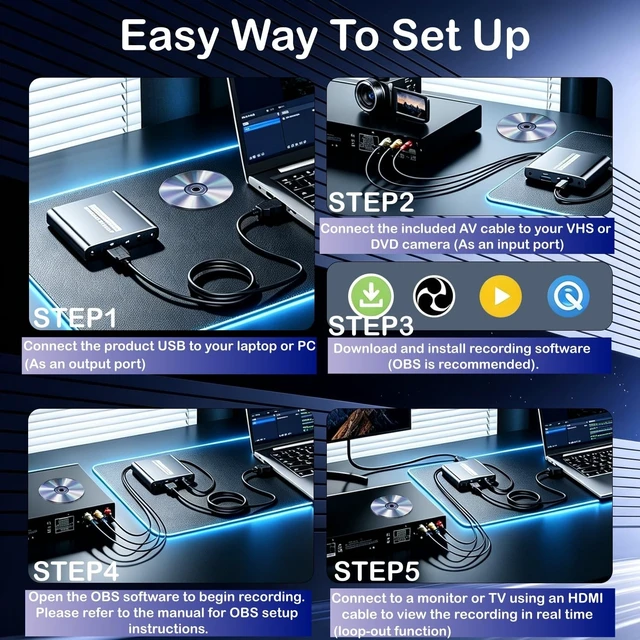 Easy Way To Set Up

STEP1

Connect the product USB to your laptop or PC (As an output port)

STEP2

Connect the included AV cable to your VHS or DVD camera (As an input port)

STEP3

Download and install recording software (OBS is recommended).

STEP4

Open the OBS software to begin recording. Please refer to the manual for OBS setup instructions.

STEP5

Connect to a monitor or TV using an HDMI cable to view the recording in real time (loop-out function)