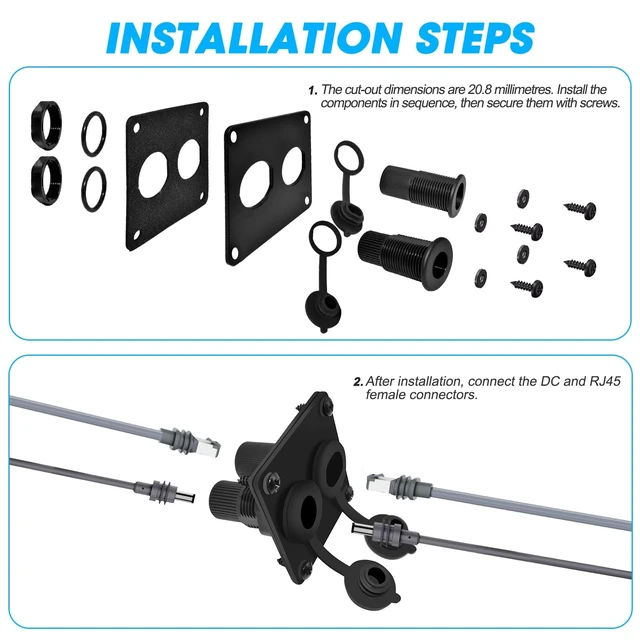 INSTALLATION STEPS

1. The cut-out dimensions are 20.8 millimetres. Install the components in sequence, then secure them with screws.

2. After installation, connect the DC and RJ45 female connectors.