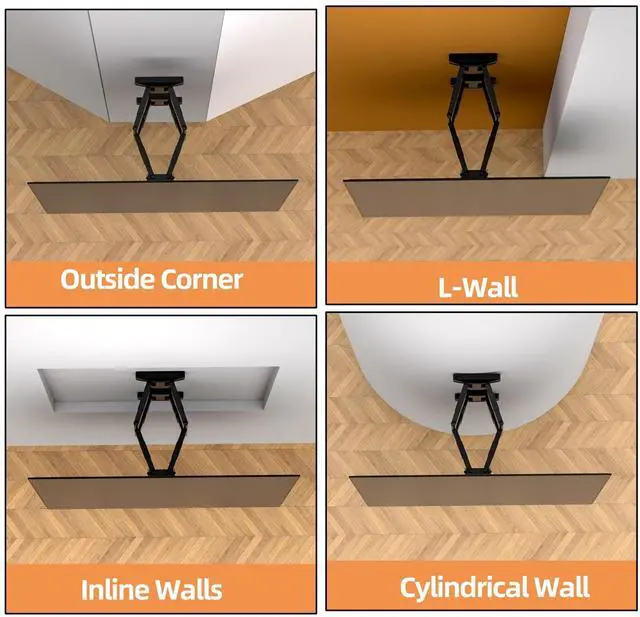 Outside Corner

L-Wall

Inline Walls

Cylindrical Wall