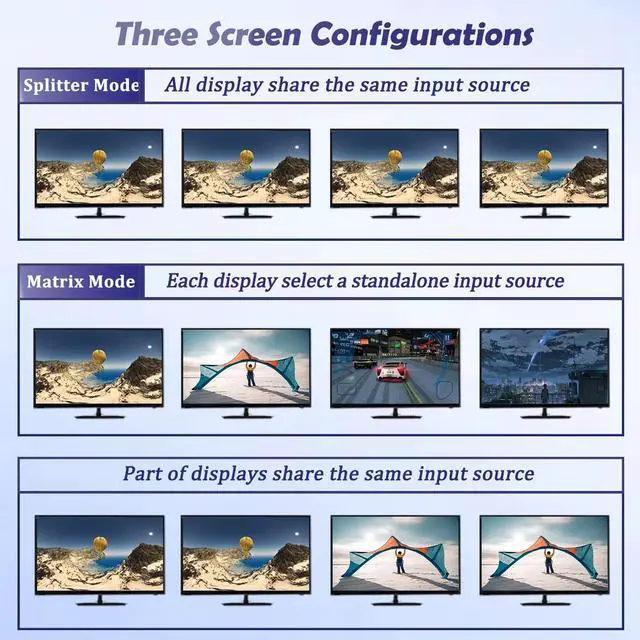 Three Screen Configurations

Splitter Mode All display share the same input source

Matrix Mode Each display select a standalone input source

Part of displays share the same input source