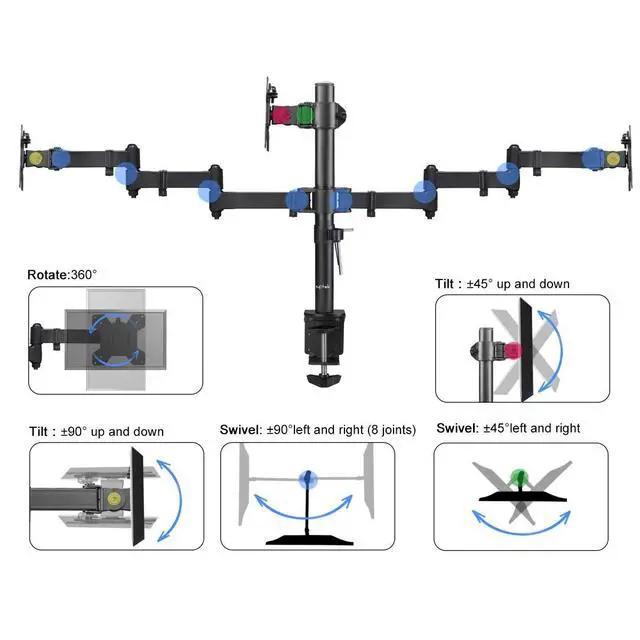 Rotate:360°

Tilt : ±45° up and down

Tilt : ±90° up and down

Swivel: ±90°left and right (8 joints)

Swivel: ±45°left and right