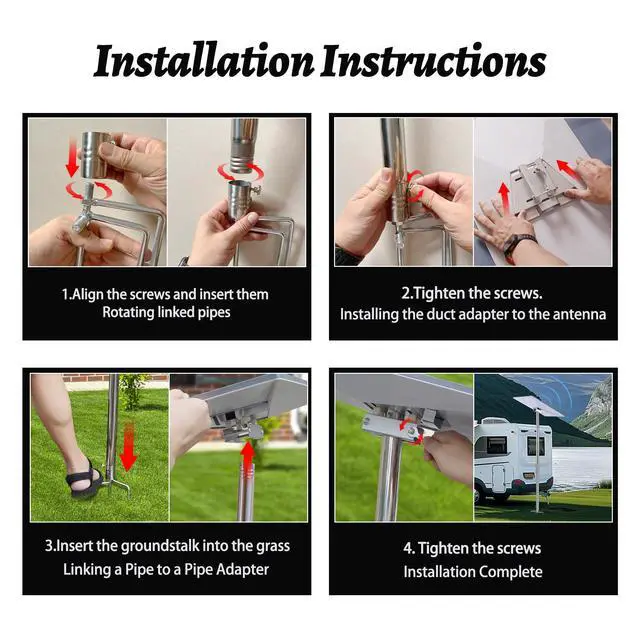 Installation Instructions

1.Align the screws and insert them
Rotating linked pipes

2.Tighten the screws.
Installing the duct adapter to the antenna

3.Insert the groundstalk into the grass
Linking a Pipe to a Pipe Adapter

4. Tighten the screws
Installation Complete