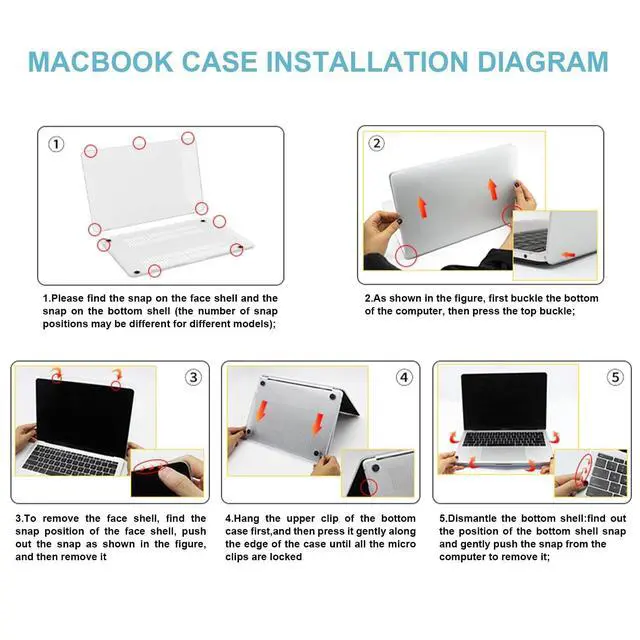 MACBOOK CASE INSTALLATION DIAGRAM

①

1.Please find the snap on the face shell and the snap on the bottom shell (the number of snap positions may be different for different models);

②

2.As shown in the figure, first buckle the bottom of the computer, then press the top buckle;

③

3.To remove the face shell, find the snap position of the face shell, push out the snap as shown in the figure, and then remove it

④

4.Hang the upper clip of the bottom case first,and then press it gently along the edge of the case until all the micro clips are locked

⑤

5.Dismantle the bottom shell:find out the position of the bottom shell snap and gently push the snap from the computer to remove it;