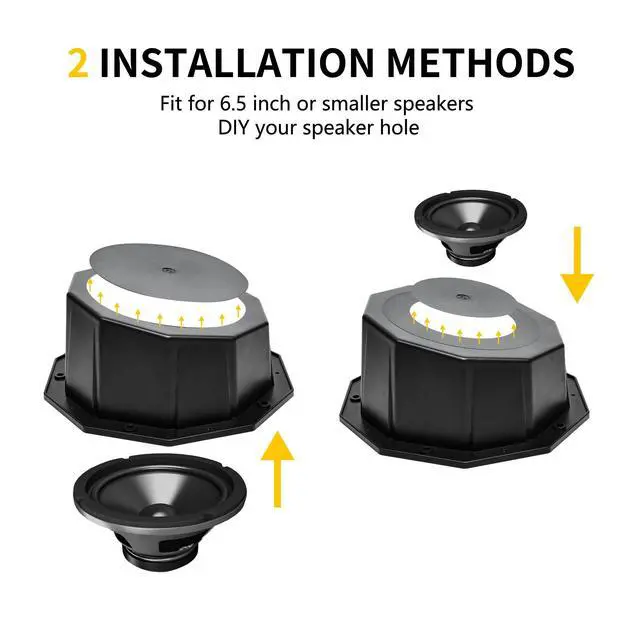 2 INSTALLATION METHODS

Fit for 6.5 inch or smaller speakers
DIY your speaker hole